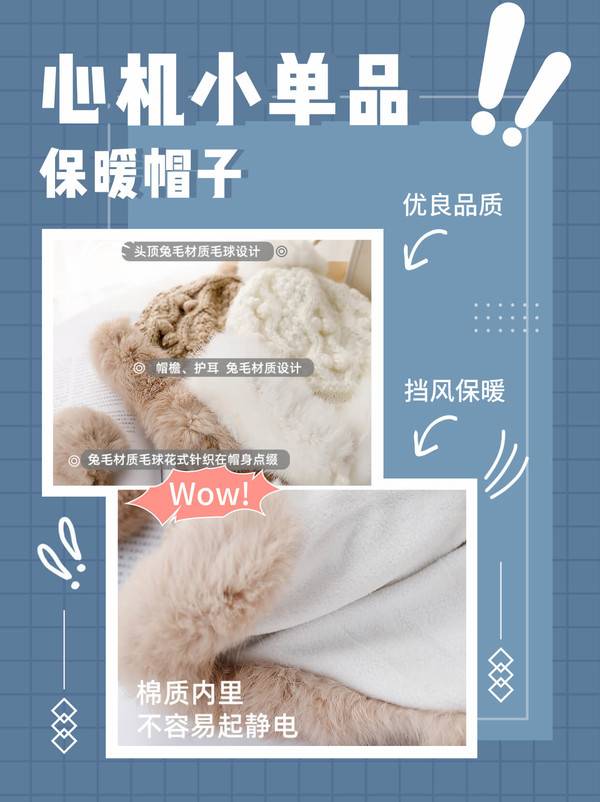 心机小单品
保暖帽子

优良品质

头顶兔毛材质毛球设计

帽檐、护耳 兔毛材质设计

挡风保暖

兔毛材质毛球花式针织在帽身点缀

Wow!

棉质内里
不容易起静电